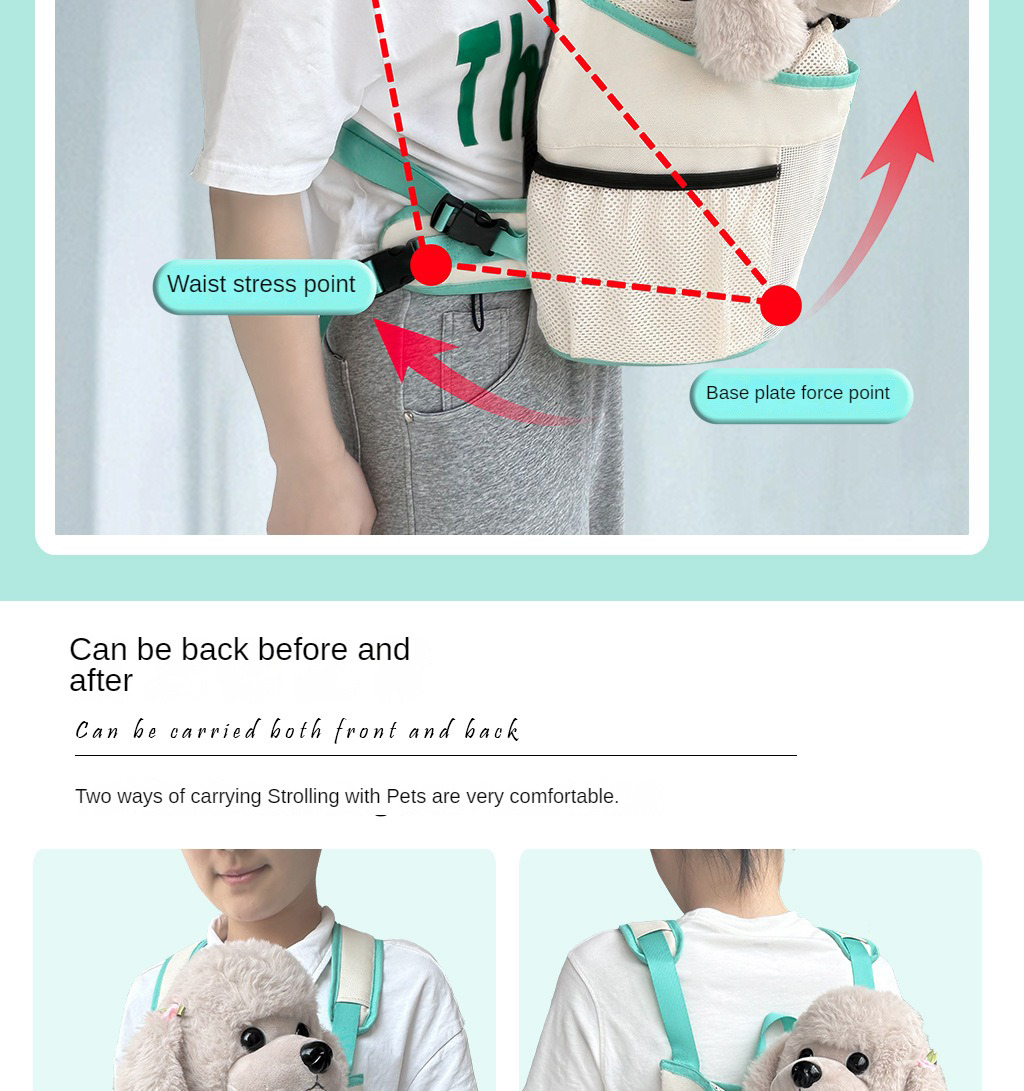 Th

Waist stress point

Base plate force point

Can be back before and after

Can be carried both front and back

Two ways of carrying Strolling with Pets are very comfortable.